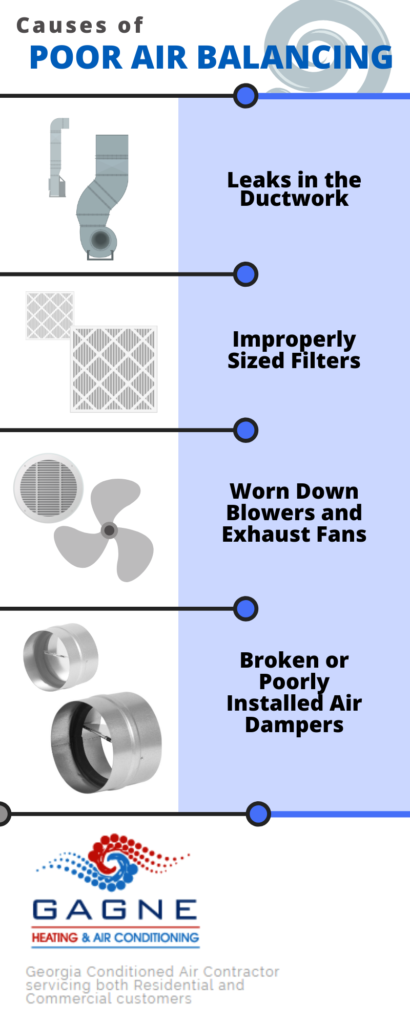 Causes of
POOR AIR BALANCING

Leaks in the Ductwork

Improperly Sized Filters

Worn Down Blowers and Exhaust Fans

Broken or Poorly Installed Air Dampers

GAGNE
HEATING & AIR CONDITIONING

Georgia Conditioned Air Contractor servicing both Residential and Commercial customers